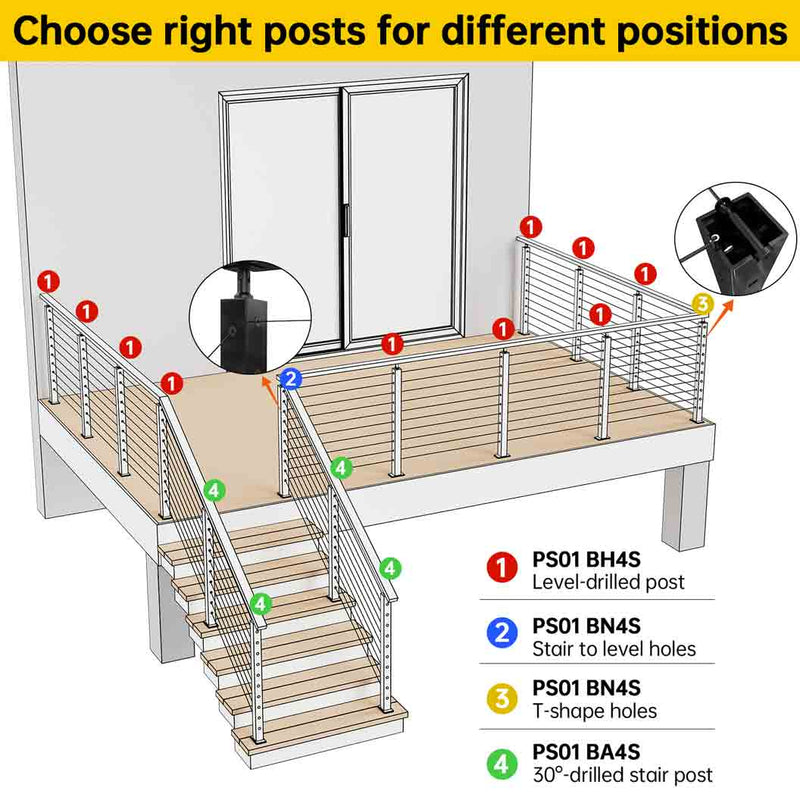 Choose right posts for different positions

1
1
1
1
1
1
1
1
1
1
2
3
4
4
4
4

1 PS01 BH4S
Level-drilled post

2 PS01 BN4S
Stair to level holes

3 PS01 BN4S
T-shape holes

4 PS01 BA4S
30°-drilled stair post