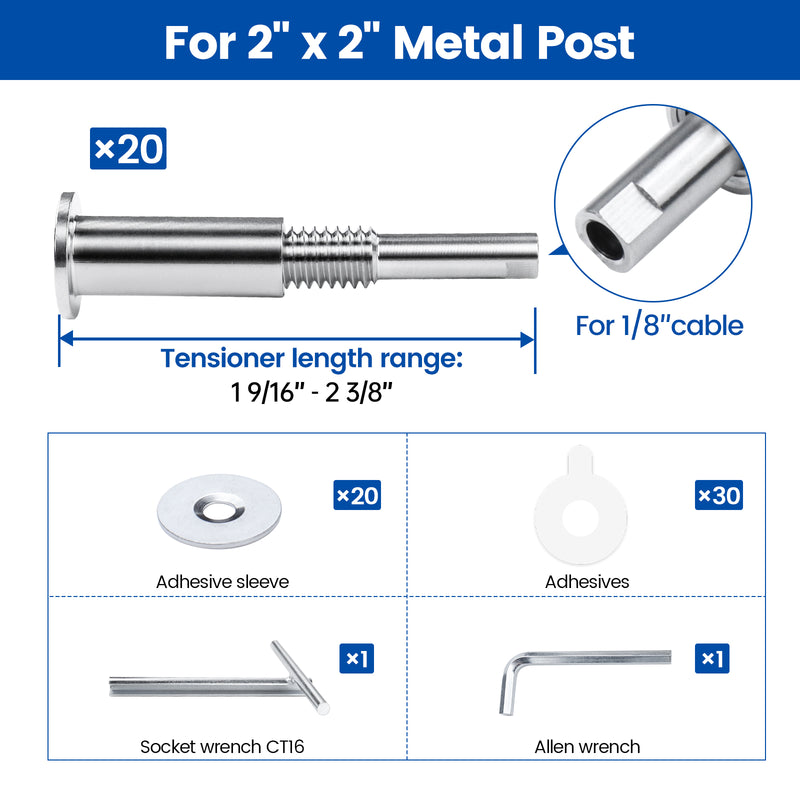 For 2" x 2" Metal Post

×20

For 1/8"cable

Tensioner length range:
1 9/16" - 2 3/8"

×20
Adhesive sleeve

×30
Adhesives

×1
Socket wrench CT16

×1
Allen wrench