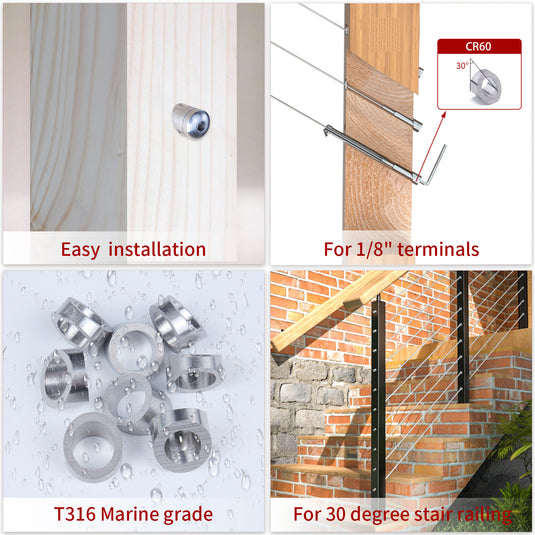 Easy installation

CR60

30°

For 1/8" terminals

T316 Marine grade

For 30 degree stair railing