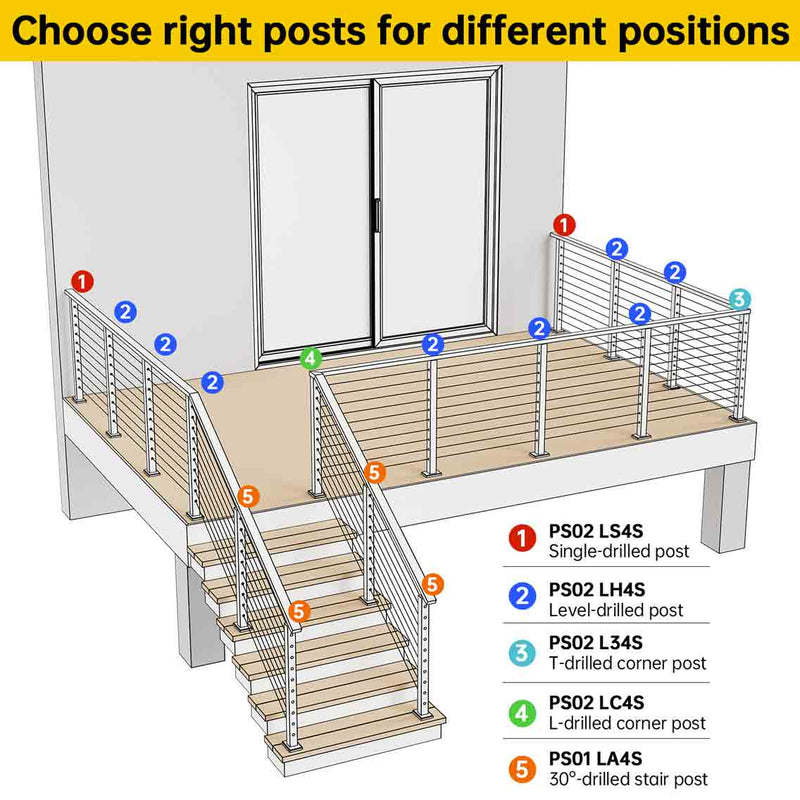 Choose right posts for different positions

1
2
2
2
4
2
2
1
2
2
2
3
5
5
5
5

1 PS02 LS4S
Single-drilled post

2 PS02 LH4S
Level-drilled post

3 PS02 L34S
T-drilled corner post

4 PS02 LC4S
L-drilled corner post

5 PS01 LA4S
30°-drilled stair post