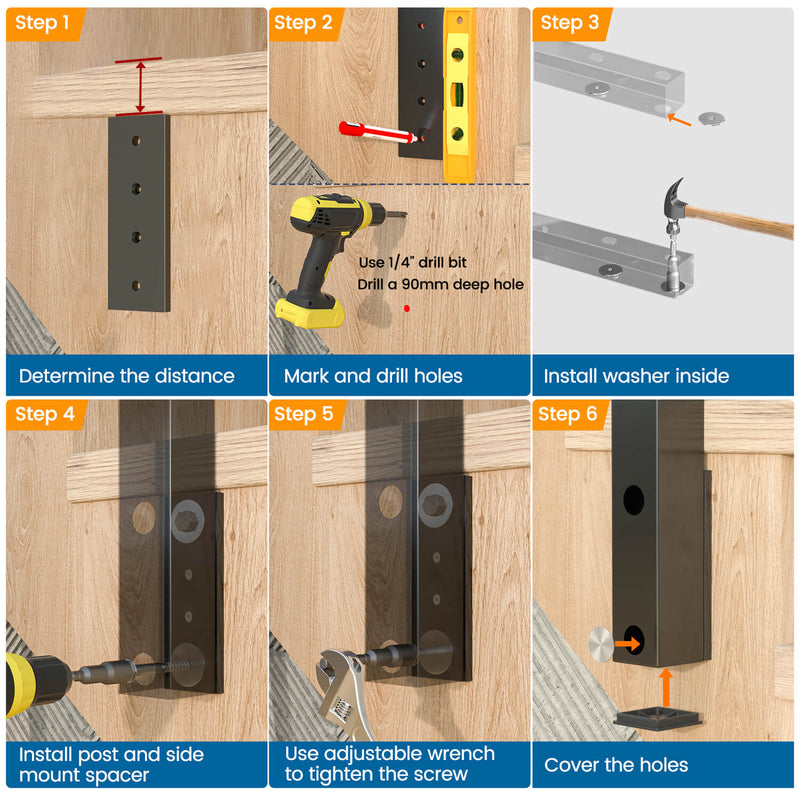 Step 1

Determine the distance

Step 2

Use 1/4" drill bit
Drill a 90mm deep hole

Mark and drill holes

Step 3

Install washer inside

Step 4

Install post and side mount spacer

Step 5

Use adjustable wrench to tighten the screw

Step 6

Cover the holes